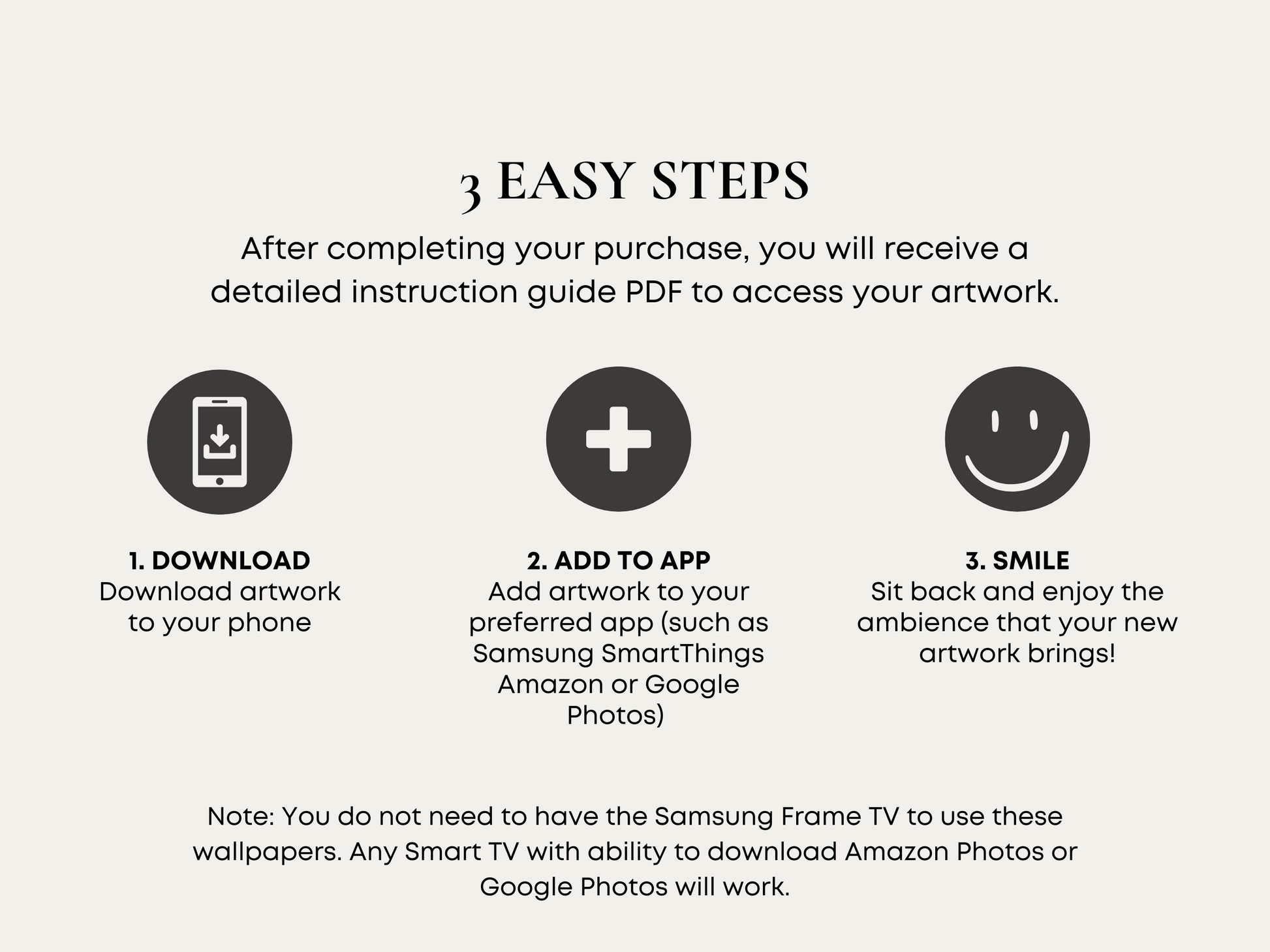 3 EASY STEPS

After completing your purchase, you will receive a detailed instruction guide PDF to access your artwork.

1. DOWNLOAD
Download artwork to your phone

2. ADD TO APP
Add artwork to your preferred app (such as Samsung SmartThings Amazon or Google Photos)

3. SMILE
Sit back and enjoy the ambience that your new artwork brings!

Note: You do not need to have the Samsung Frame TV to use these wallpapers. Any Smart TV with ability to download Amazon Photos or Google Photos will work.